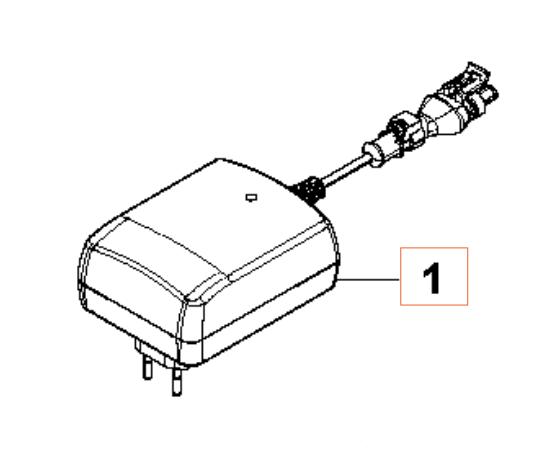 1