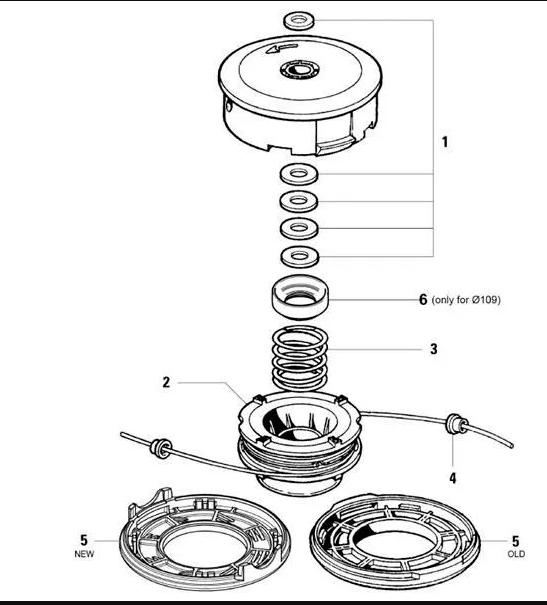 1

6 (only for Ø109)

3

2

4

5
NEW

5
OLD