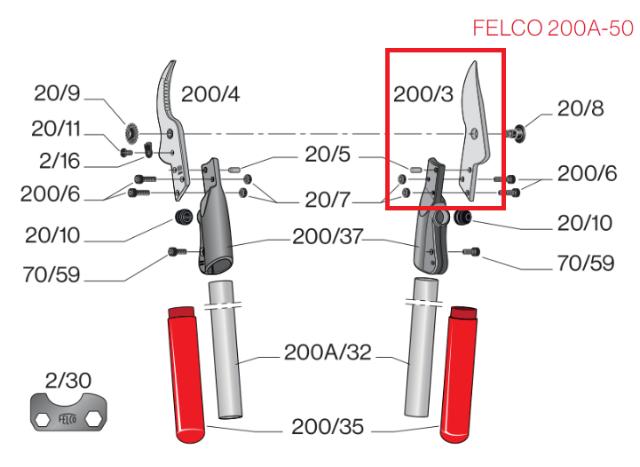 FELCO 200A-50

20/9
200/4
200/3
20/8
20/11
2/16
20/5
200/6
200/6
20/7
20/10
20/10
200/37
70/59
70/59
200A/32
2/30
FELCO
200/35