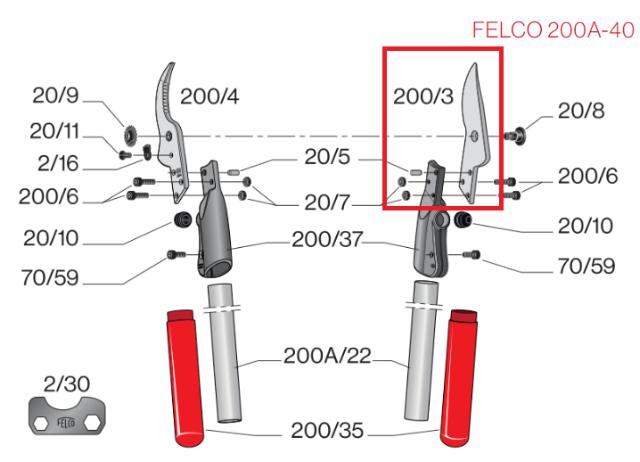 FELCO 200A-40

20/9
200/4
200/3
20/8
20/11
2/16
20/5
200/6
200/6
20/7
20/10
20/10
200/37
70/59
70/59
200A/22
2/30
FELCO
200/35