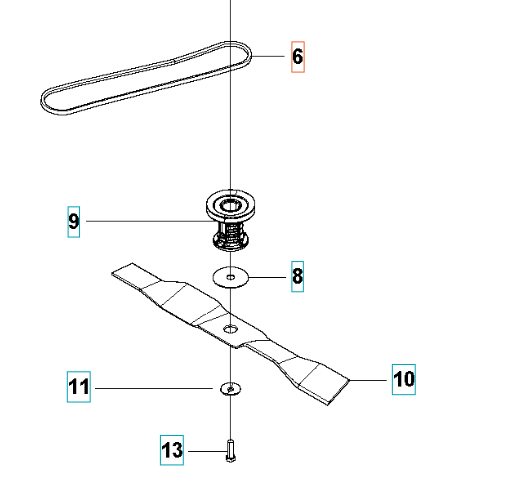 6
9
8
10
11
13