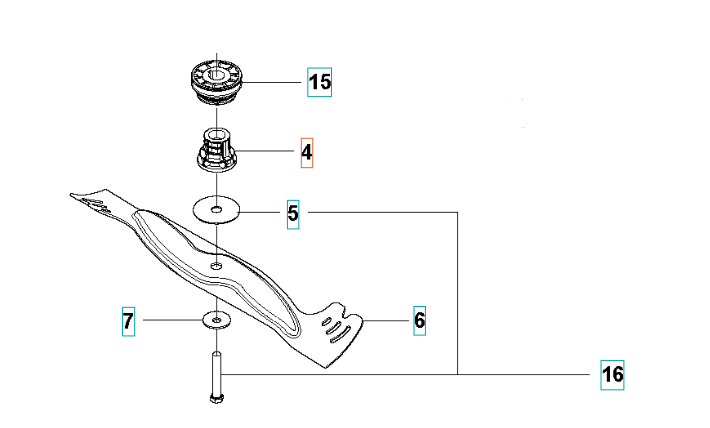 15
4
5
7
6
16