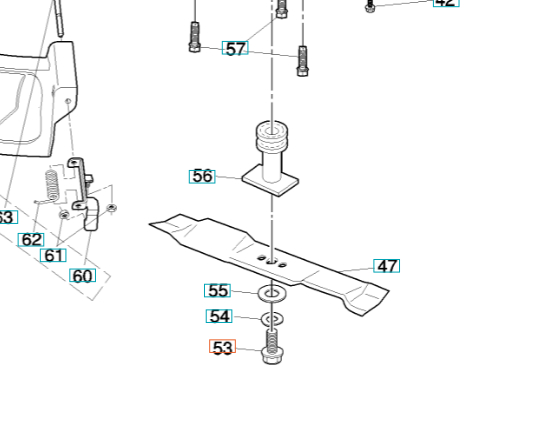 42
57
56
63
62
61
60
47
55
54
53