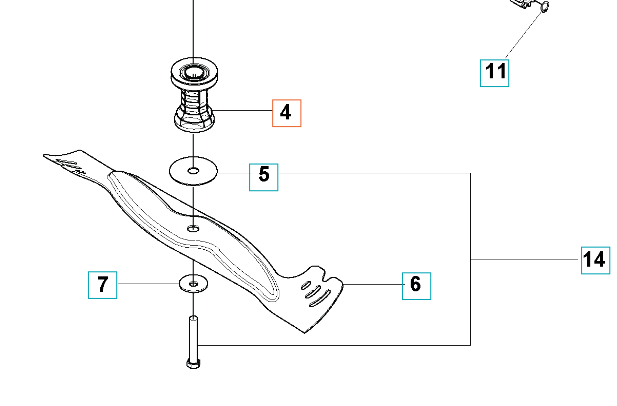 11

4

5

14

7

6