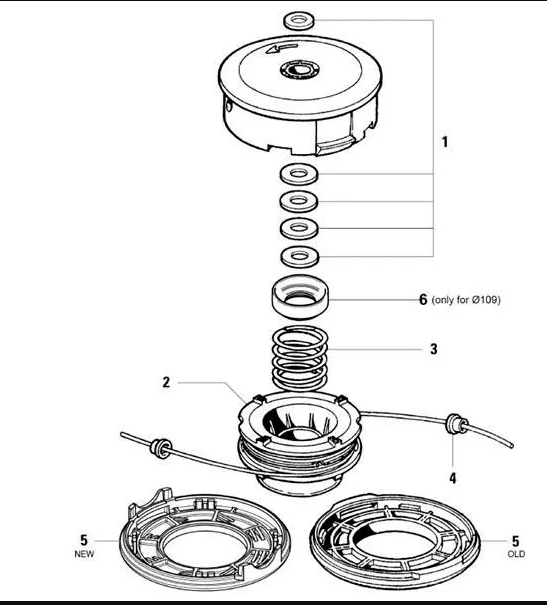 1

6 (only for Ø109)

3

2

4

5
NEW

5
OLD