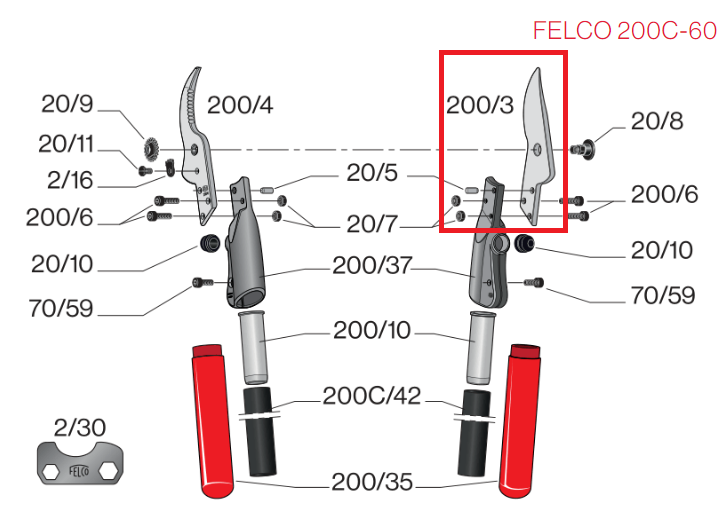 FELCO 200C-60

20/9
200/4
200/3
20/8
20/11
2/16
20/5
200/6
200/6
20/7
20/10
20/10
200/37
70/59
70/59
200/10
200C/42
2/30
FELCO
200/35